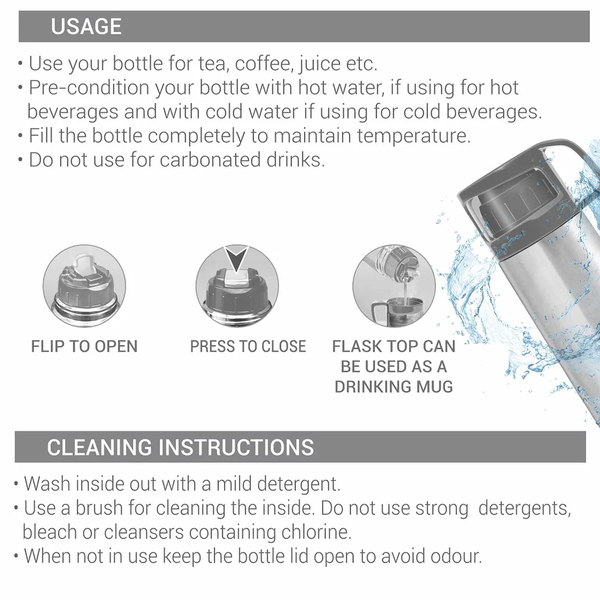 USAGE

• Use your bottle for tea, coffee, juice etc.
• Pre-condition your bottle with hot water, if using for hot beverages and with cold water if using for cold beverages.
• Fill the bottle completely to maintain temperature.
• Do not use for carbonated drinks.

FLIP TO OPEN

PRESS TO CLOSE

FLASK TOP CAN BE USED AS A DRINKING MUG

CLEANING INSTRUCTIONS

• Wash inside out with a mild detergent.
• Use a brush for cleaning the inside. Do not use strong detergents, bleach or cleansers containing chlorine.
• When not in use keep the bottle lid open to avoid odour.