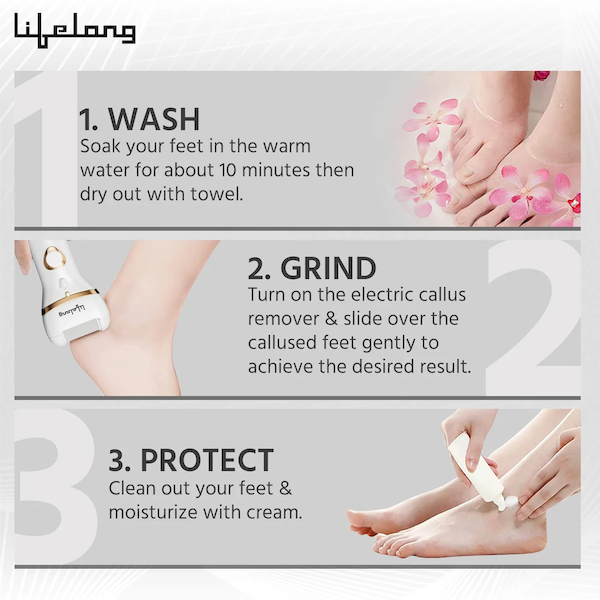 Lifelong

1

1. WASH
Soak your feet in the warm water for about 10 minutes then dry out with towel.

Lifelong

2. GRIND
Turn on the electric callus remover & slide over the callused feet gently to achieve the desired result.

2

3

3. PROTECT
Clean out your feet & moisturize with cream.