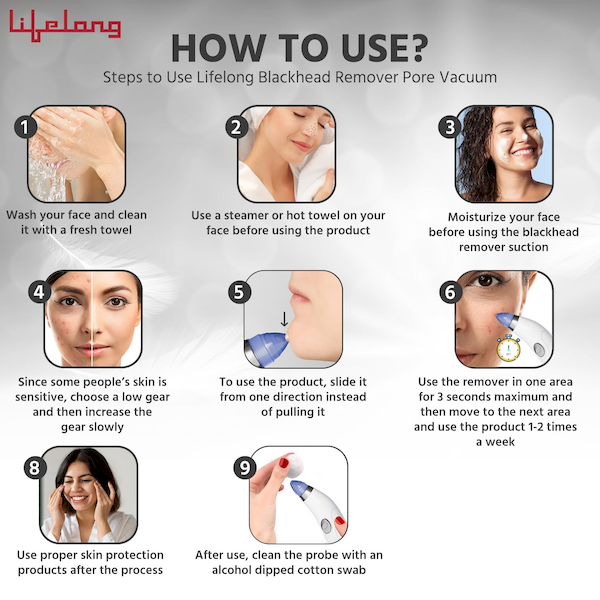 Lifelong

HOW TO USE?

Steps to Use Lifelong Blackhead Remover Pore Vacuum

1
Wash your face and clean it with a fresh towel

2
Use a steamer or hot towel on your face before using the product

3
Moisturize your face before using the blackhead remover suction

4
Since some people's skin is sensitive, choose a low gear and then increase the gear slowly

5
To use the product, slide it from one direction instead of pulling it

6
Use the remover in one area for 3 seconds maximum and then move to the next area and use the product 1-2 times a week

8
Use proper skin protection products after the process

9
After use, clean the probe with an alcohol dipped cotton swab