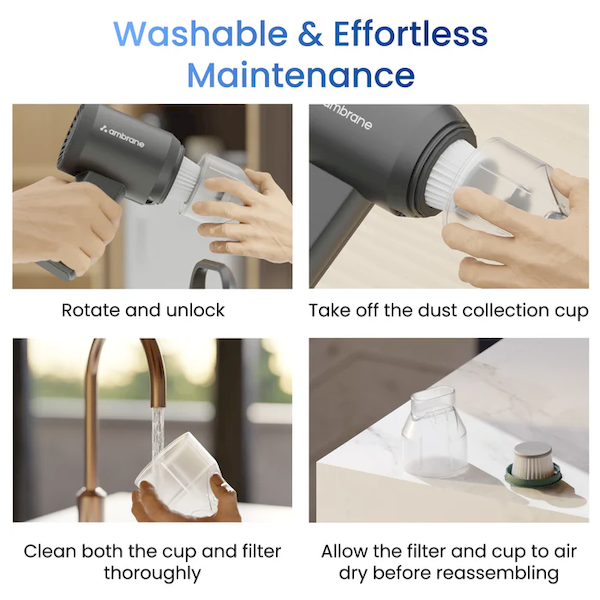 Washable & Effortless Maintenance

ambrane

Rotate and unlock

ambrane

Take off the dust collection cup

Clean both the cup and filter thoroughly

Allow the filter and cup to air dry before reassembling